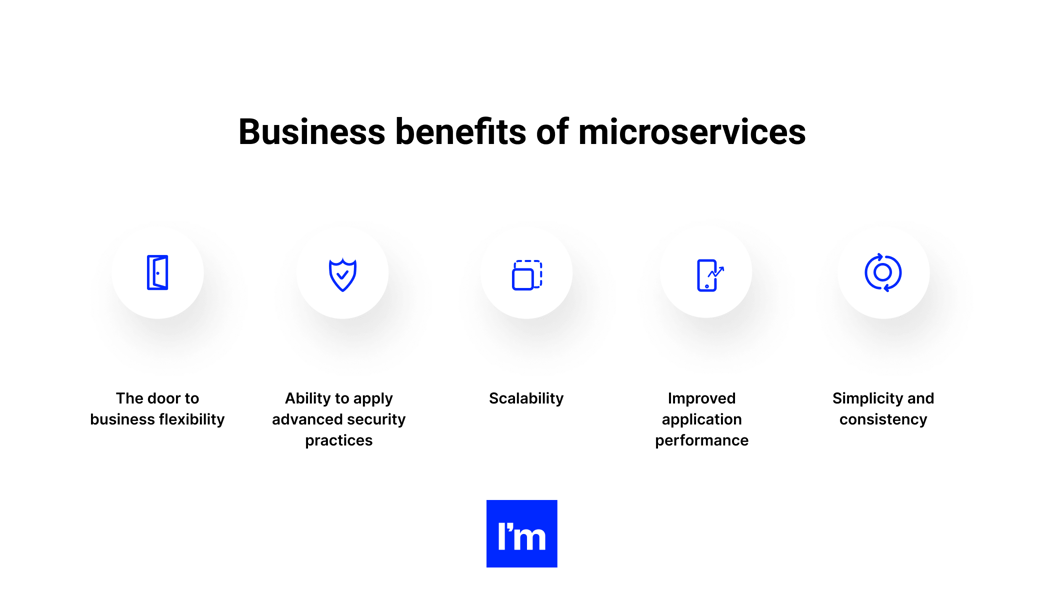 Business benefits of microservices

The door to business flexibility

Ability to apply advanced security practices

Scalability

Improved application performance

Simplicity and consistency

I'm